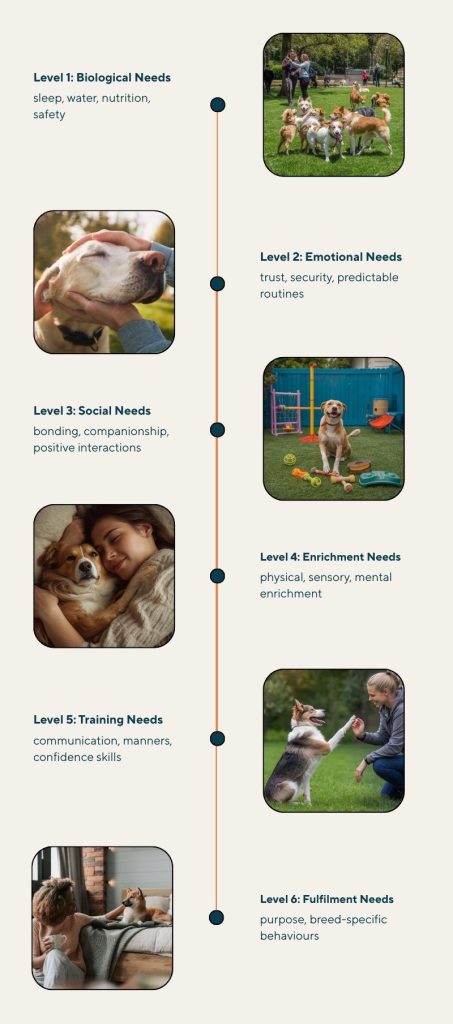 Level 1: Biological Needs
sleep, water, nutrition, safety

Level 2: Emotional Needs
trust, security, predictable routines

Level 3: Social Needs
bonding, companionship, positive interactions

Level 4: Enrichment Needs
physical, sensory, mental enrichment

Level 5: Training Needs
communication, manners, confidence skills

Level 6: Fulfilment Needs
purpose, breed-specific behaviours